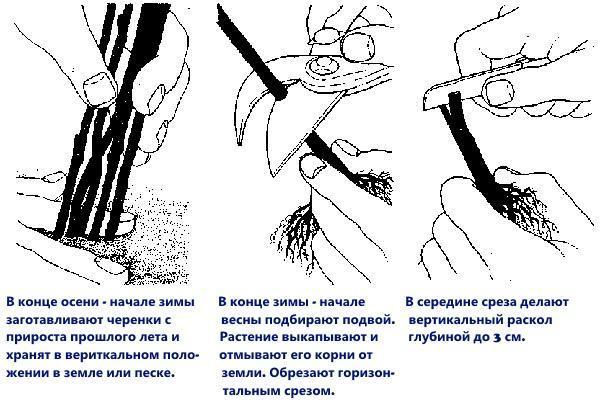 В конце осени - начале зимы заготавливают черенки с прироста прошлого лета и хранят в вериткальном положении в земле или песке.

В конце зимы - начале весны подбирают подвой. Растение выкапывают и отмывают его корни от земли. Обрезают горизонтальным срезом.

В середине среза делают вертикальный раскол глубиной до 3 см.