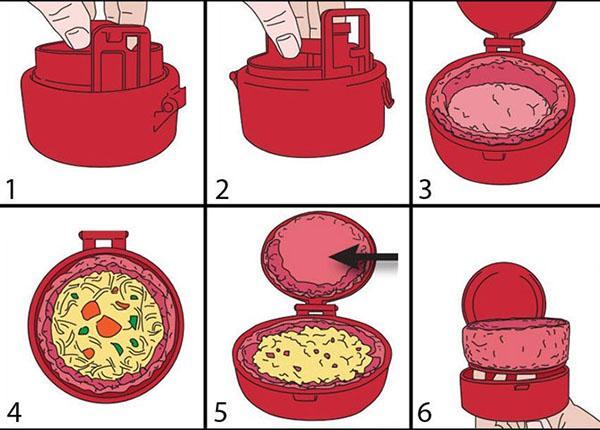 1

2

3

4

5

6