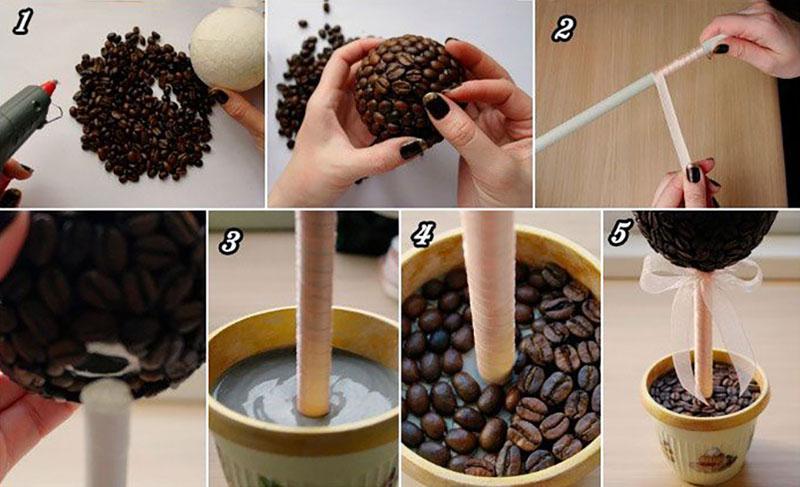 1

2

3

4

5