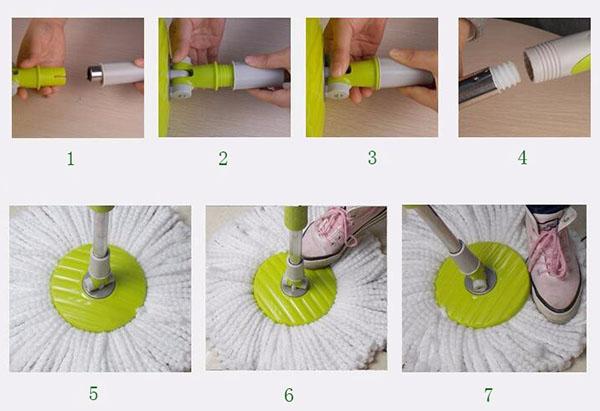 1 2 3 4

5 6 7