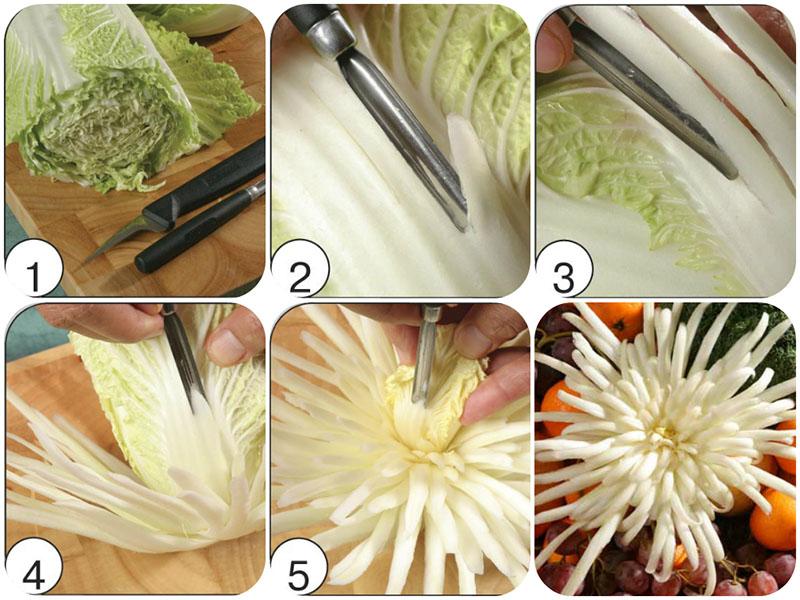 1

2

3

4

5