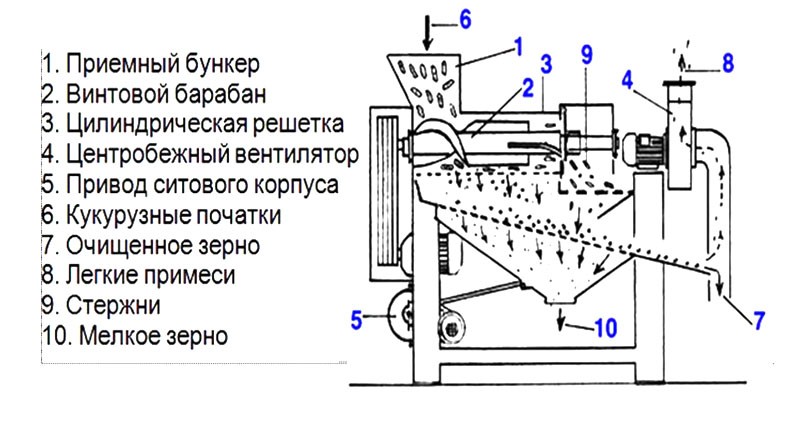 1. Приемный бункер
2. Винтовой барабан
3. Цилиндрическая решетка
4. Центробежный вентилятор
5. Привод ситового корпуса
6. Кукурузные початки
7. Очищенное зерно
8. Легкие примеси
9. Стержни
10. Мелкое зерно

6
1
3
9
2
4
8
5
10
7