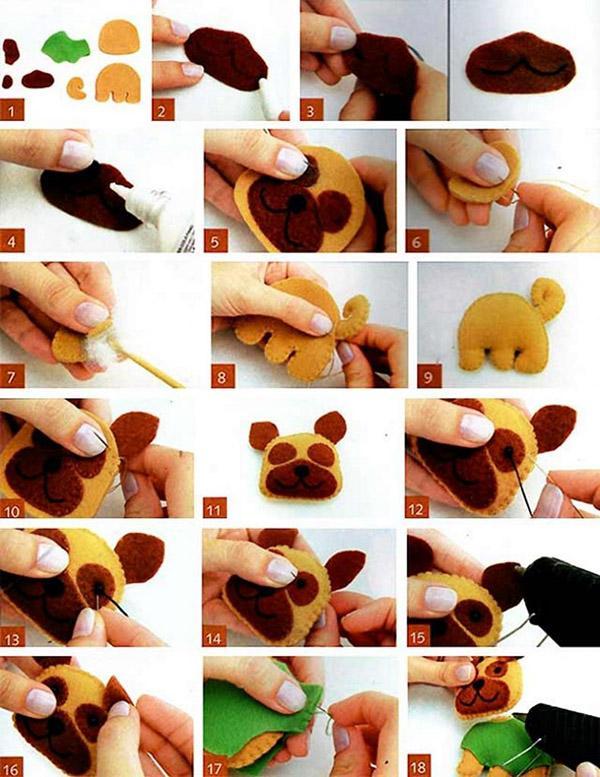 1
2
3
4
5
6
7
8
9
10
11
12
13
14
15
16
17
18