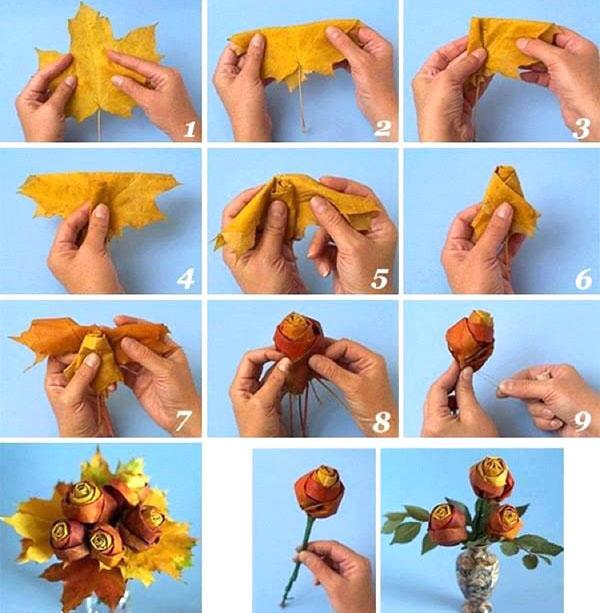 1
2
3
4
5
6
7
8
9